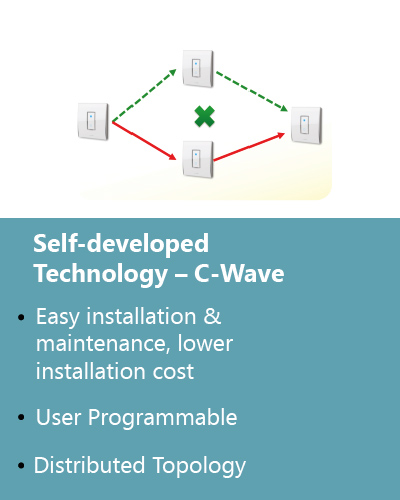 Self-developed Technology – C-Wave

• Easy installation & maintenance, lower installation cost

• User Programmable

• Distributed Topology